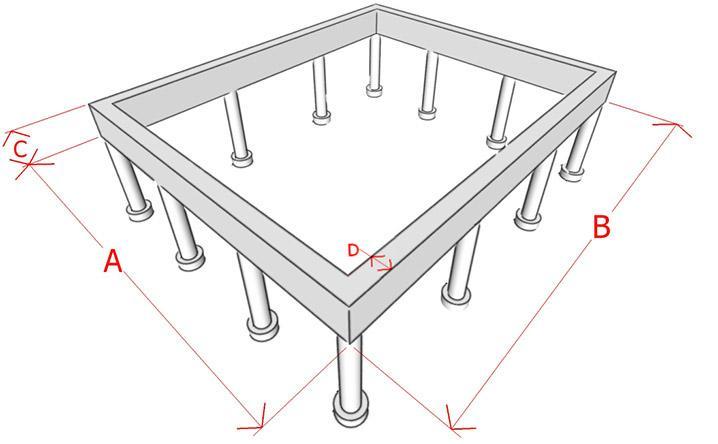 C
A
D
B